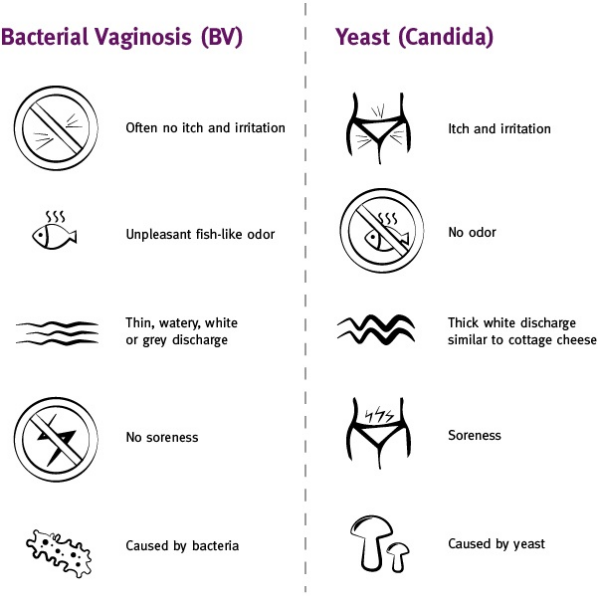 Bacterial Vaginosis (BV)

Often no itch and irritation

Unpleasant fish-like odor

Thin, watery, white or grey discharge

No soreness

Caused by bacteria

Yeast (Candida)

Itch and irritation

No odor

Thick white discharge similar to cottage cheese

Soreness

Caused by yeast